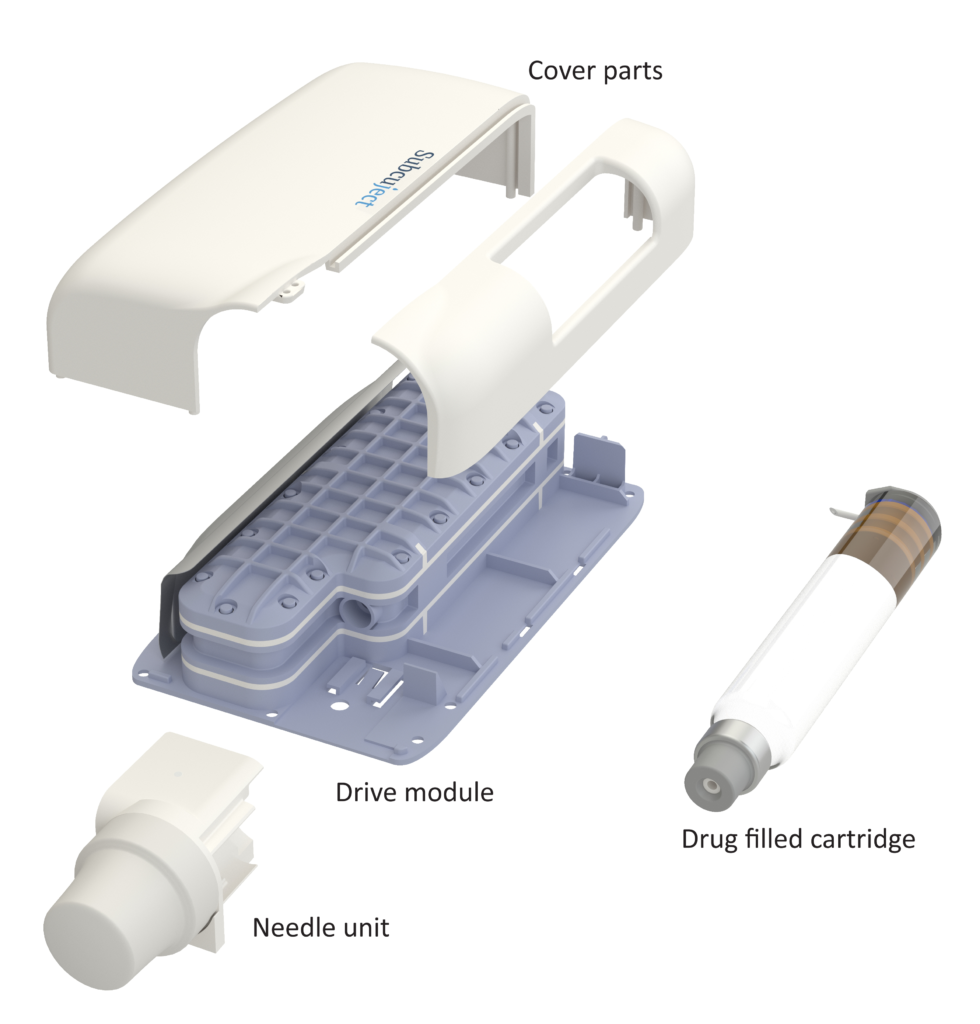 Cover parts

Subcuject

Drive module

Drug filled cartridge

Needle unit